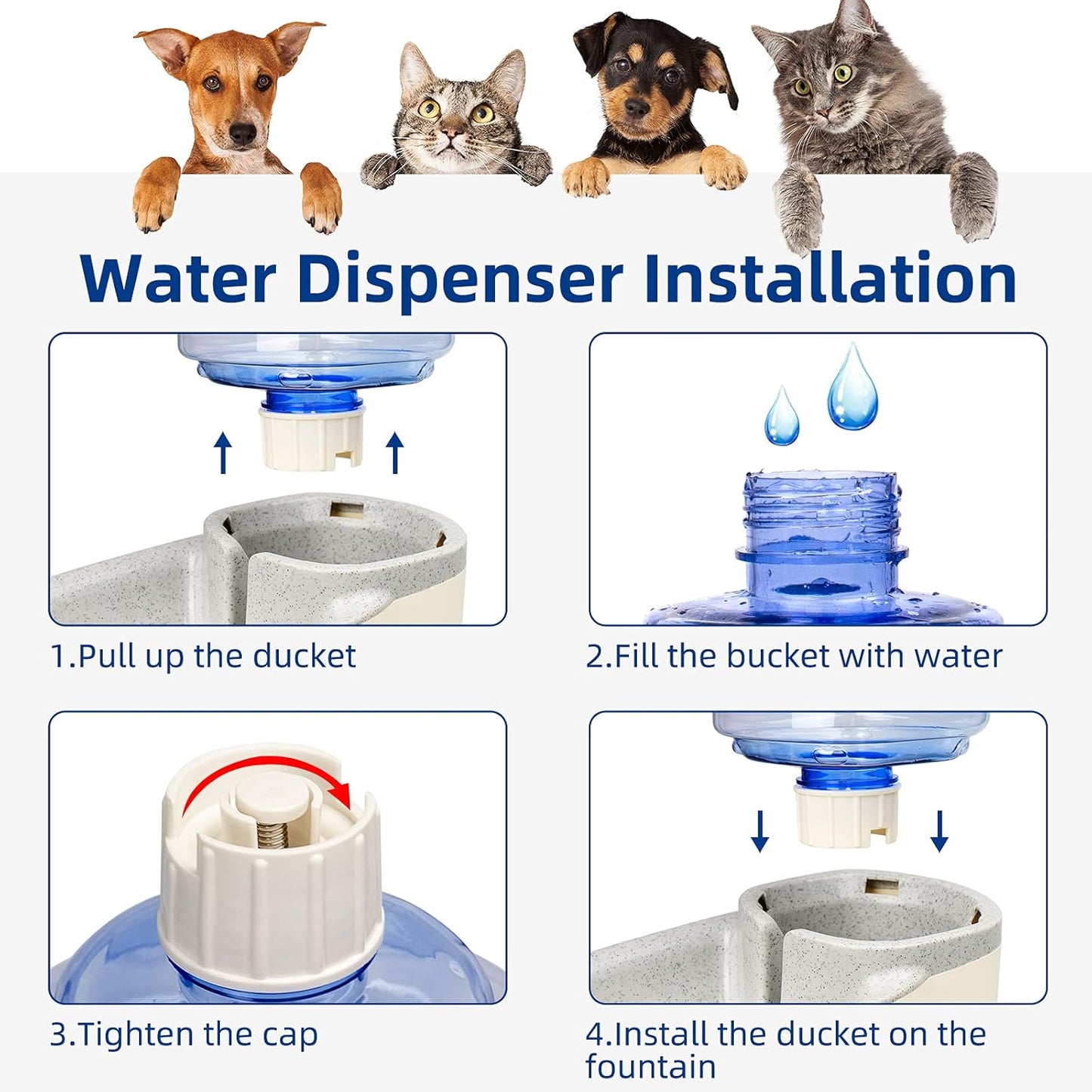 Water Dispenser Installation

1.Pull up the ducket

2.Fill the bucket with water

3.Tighten the cap

4.Install the ducket on the fountain