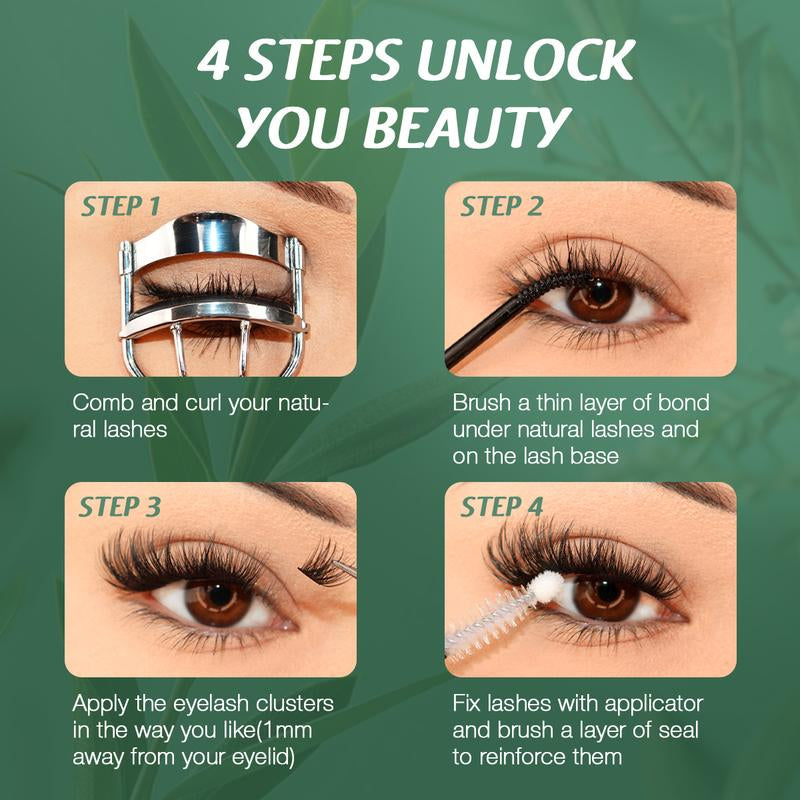 4 STEPS UNLOCK YOU BEAUTY

STEP 1

Comb and curl your natural lashes

STEP 2

Brush a thin layer of bond under natural lashes and on the lash base

STEP 3

Apply the eyelash clusters in the way you like(1mm away from your eyelid)

STEP 4

Fix lashes with applicator and brush a layer of seal to reinforce them